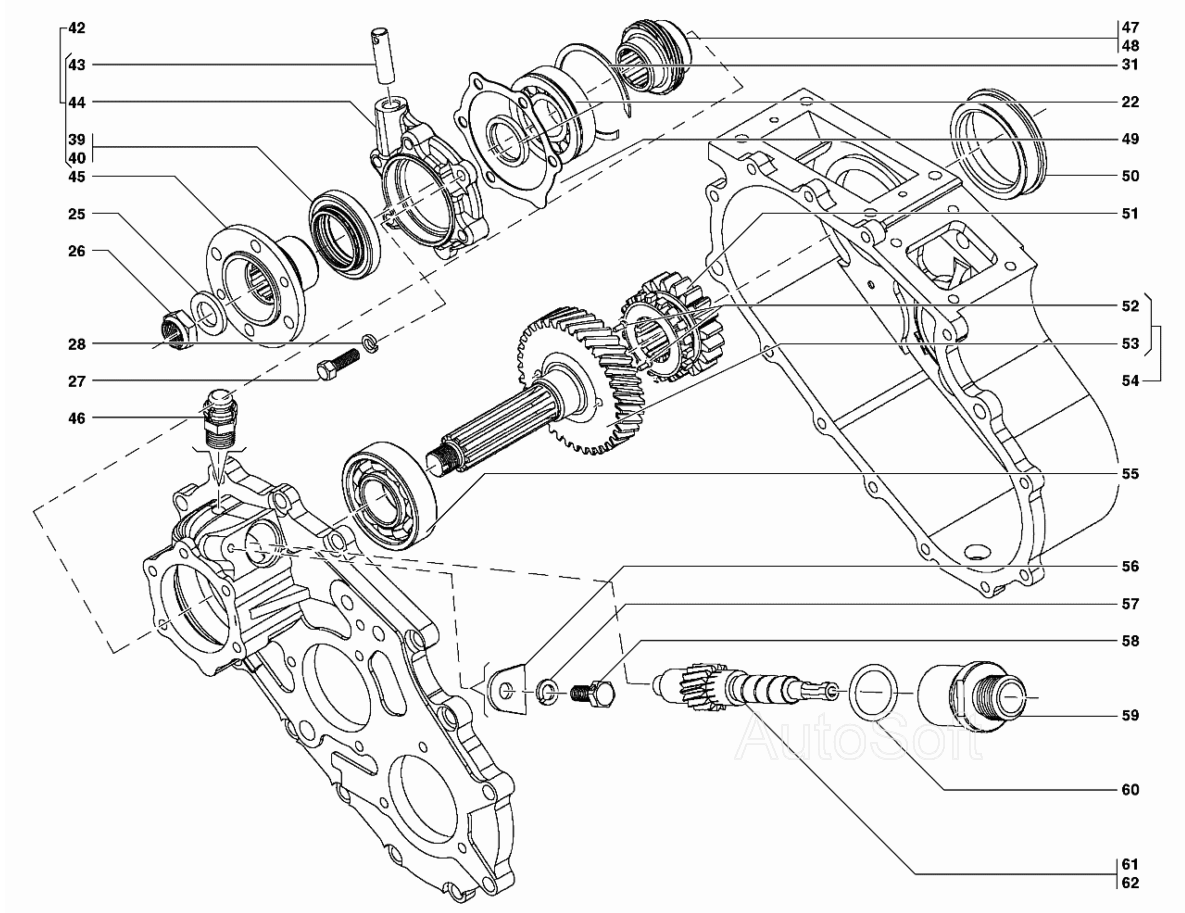 42
43
44
39
40
45
25
26
28
27
46
47
48
31
22
49
50
51
52
53
54
55
56
57
58
59
60
61
62
AutoSoft